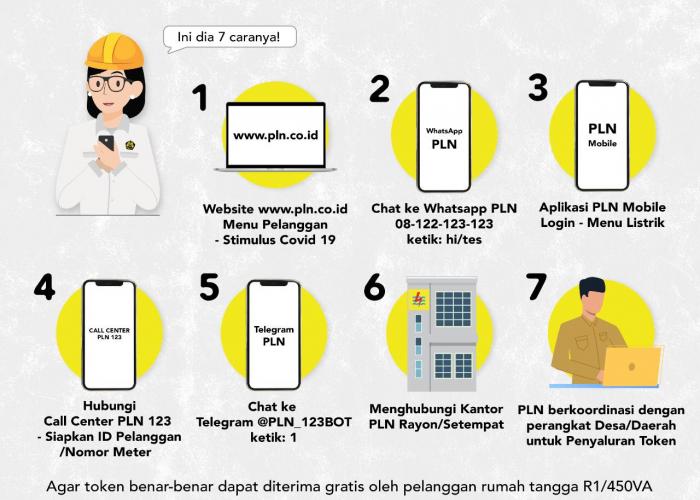 Ini dia 7 caranya!

1
www.pln.co.id
Website www.pln.co.id Menu Pelanggan - Stimulus Covid 19

2
WhatsApp PLN
Chat ke Whatsapp PLN 08-122-123-123 ketik: hi/tes

3
PLN Mobile
Aplikasi PLN Mobile Login - Menu Listrik

4
CALL CENTER PLN 123
Hubungi Call Center PLN 123 - Siapkan ID Pelanggan /Nomor Meter

5
Telegram PLN
Chat ke Telegram @PLN_123BOT ketik: 1

6
Menghubungi Kantor PLN Rayon/Setempat

7
PLN berkoordinasi dengan perangkat Desa/Daerah untuk Penyaluran Token

Agar token benar-benar dapat diterima gratis oleh pelanggan rumah tangga R1/450VA